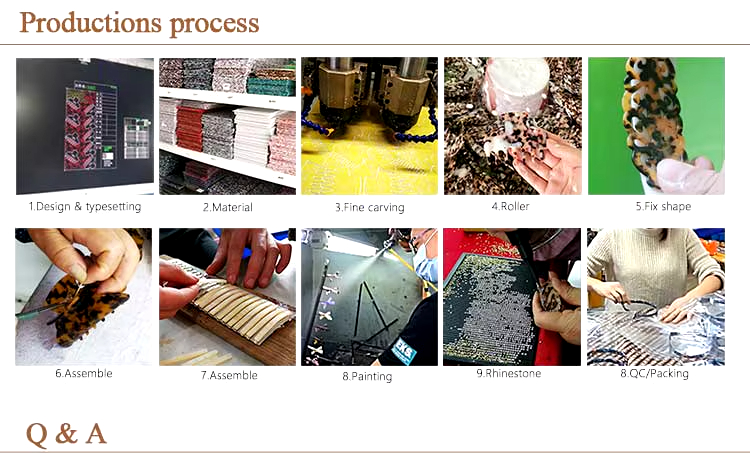 Productions process

1.Design & typesetting

2.Material

3.Fine carving

4.Roller

5.Fix shape

6.Assemble

7.Assemble

8.Painting

9.Rhinestone

8.QC/Packing

Q & A