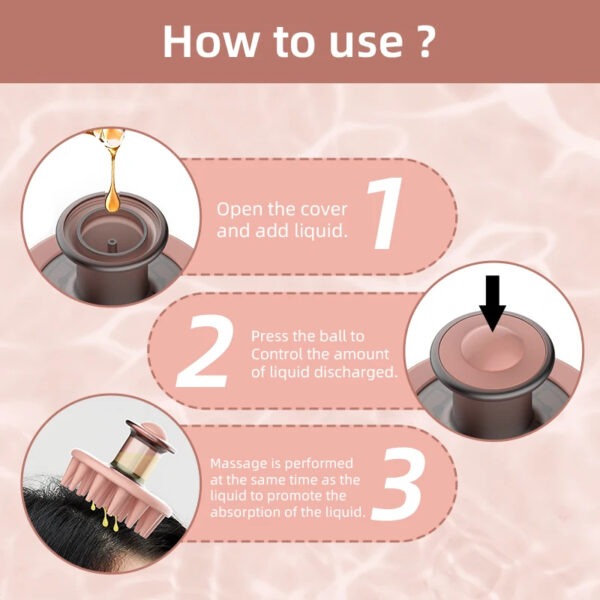 How to use ?

Open the cover and add liquid. 1

2 Press the ball to Control the amount of liquid discharged.

Massage is performed at the same time as the liquid to promote the absorption of the liquid. 3